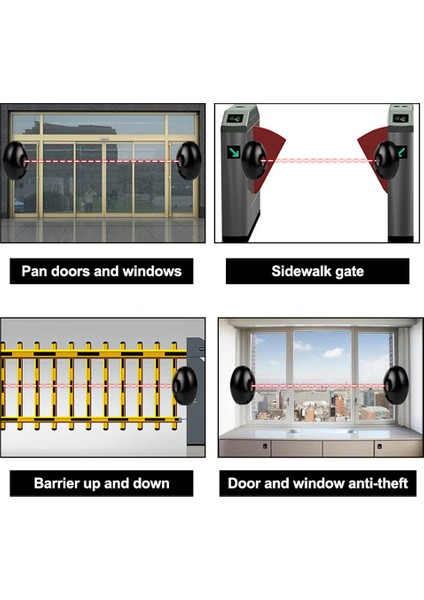 Pan doors and windows

Sidewalk gate

Barrier up and down

Door and window anti-theft