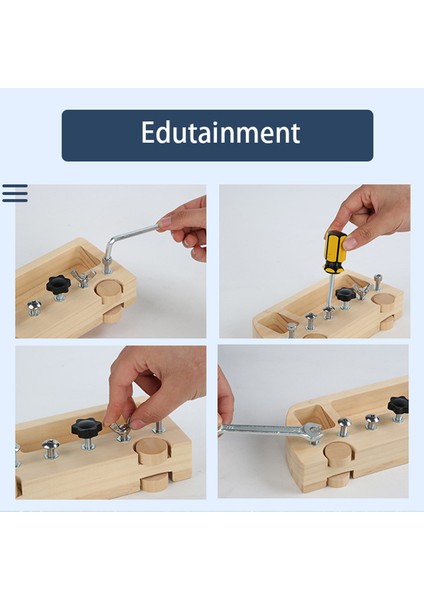 Edutainment