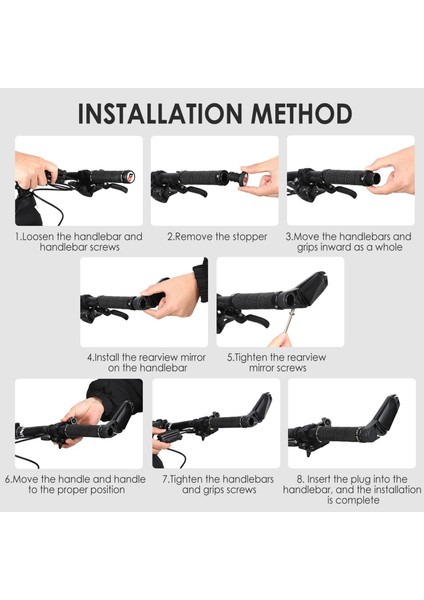 INSTALLATION METHOD

1.Loosen the handlebar and handlebar screws

2.Remove the stopper

3.Move the handlebars and grips inward as a whole

4.Install the rearview mirror on the handlebar

5.Tighten the rearview mirror screws

6.Move the handle and handle to the proper position

7.Tighten the handlebars and grips screws

8. Insert the plug into the handlebar, and the installation is complete