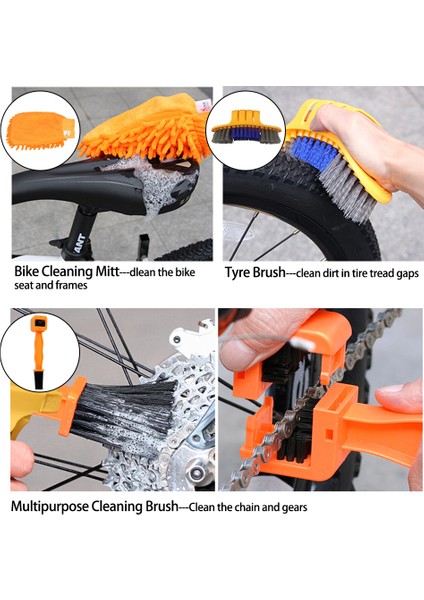 ANT

Bike Cleaning Mitt---dlean the bike seat and frames

Tyre Brush---clean dirt in tire tread gaps

Multipurpose Cleaning Brush---Clean the chain and gears