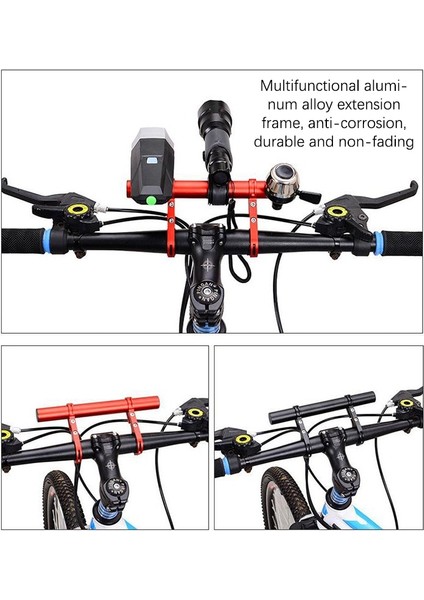 Multifunctional aluminum alloy extension frame, anti-corrosion, durable and non-fading