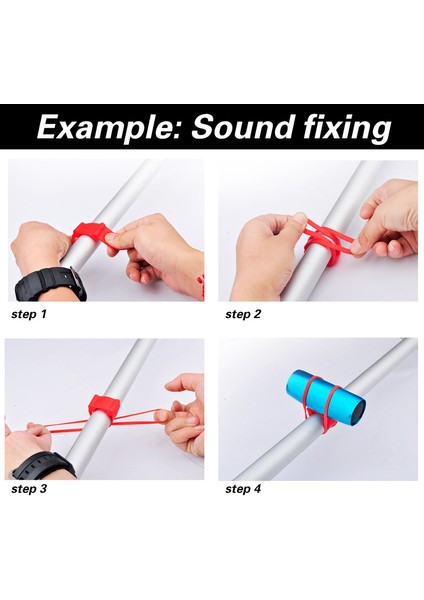 Example: Sound fixing

step 1

step 2

step 3

step 4