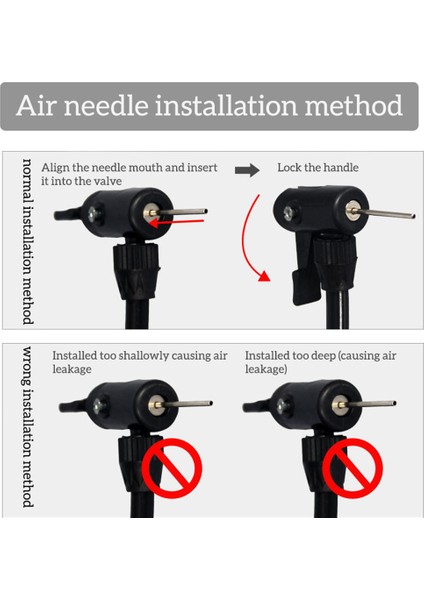 Air needle installation method

normal installation method

Align the needle mouth and insert it into the valve

Lock the handle

wrong installation method

Installed too shallowly causing air leakage

Installed too deep (causing air leakage)