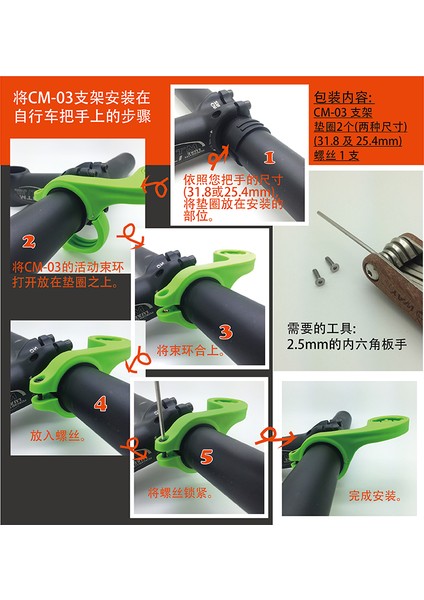 将CM-03支架安装在自行车把手上的步骤

包装内容:
CM-03 支架
垫圈2个(两种尺寸)
(31.8 及 25.4mm)
螺丝 1 支

1

依照您把手的尺寸(31.8或25.4mm),将垫圈放在安装的部位。

2

将CM-03的活动束环打开放在垫圈之上。

3

将束环合上。

需要的工具:
2.5mm的内六角板手

4

放入螺丝。

5

将螺丝锁紧。

完成安装。