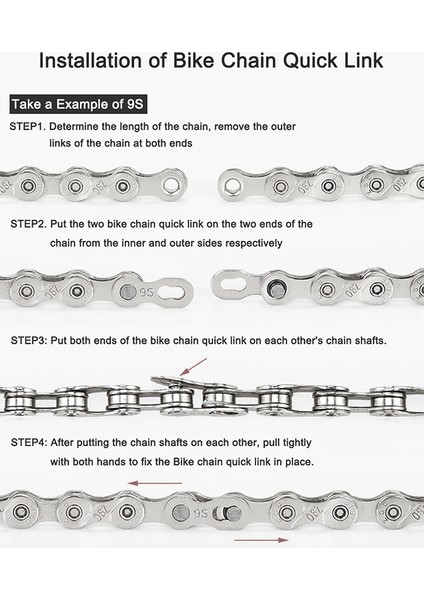 Installation of Bike Chain Quick Link

Take a Example of 9S

STEP1. Determine the length of the chain, remove the outer links of the chain at both ends

STEP2. Put the two bike chain quick link on the two ends of the chain from the inner and outer sides respectively

9S

STEP3: Put both ends of the bike chain quick link on each other's chain shafts.

STEP4: After putting the chain shafts on each other, pull tightly with both hands to fix the Bike chain quick link in place.

9S