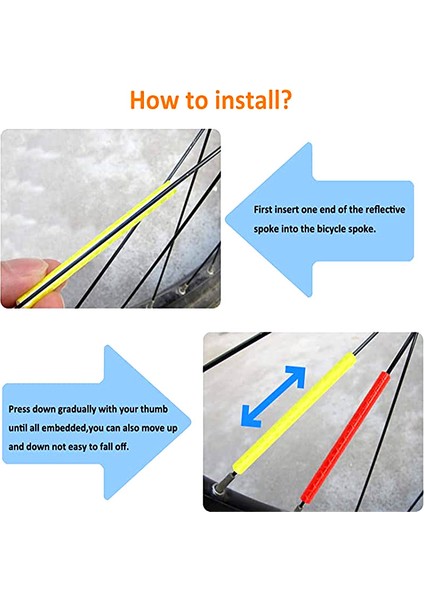 How to install?

First insert one end of the reflective spoke into the bicycle spoke.

Press down gradually with your thumb until all embedded,you can also move up and down not easy to fall off.