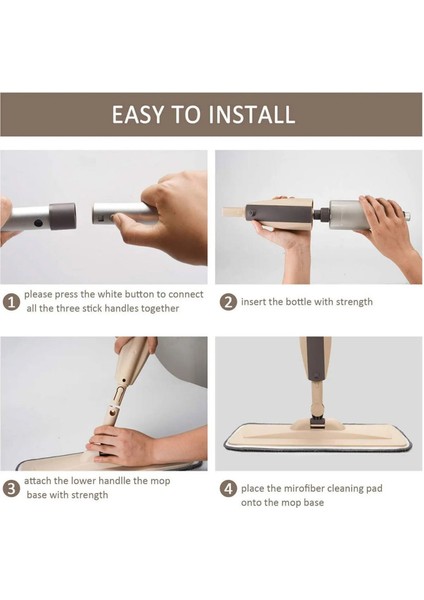 EASY TO INSTALL

1 please press the white button to connect all the three stick handles together

2 insert the bottle with strength

3 attach the lower handlle the mop base with strength

4 place the mirofiber cleaning pad onto the mop base