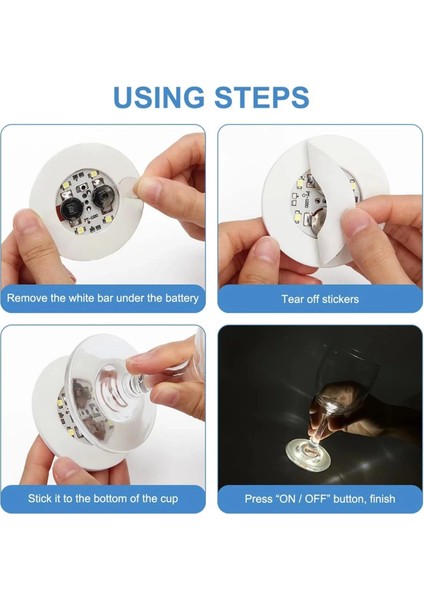 USING STEPS

Remove the white bar under the battery

Tear off stickers

Stick it to the bottom of the cup

Press "ON / OFF" button, finish