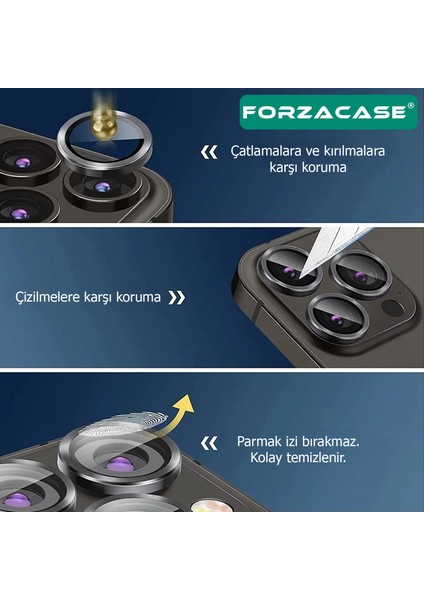 FORZACASE®

« Çatlamalara ve kırılmalara karşı koruma

Çizilmelere karşı koruma »

« Parmak izi bırakmaz. Kolay temizlenir.