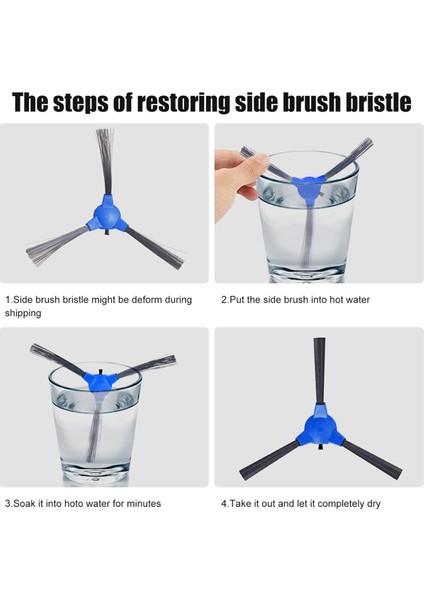 The steps of restoring side brush bristle

1.Side brush bristle might be deform during shipping

2.Put the side brush into hot water

3.Soak it into hoto water for minutes

4.Take it out and let it completely dry