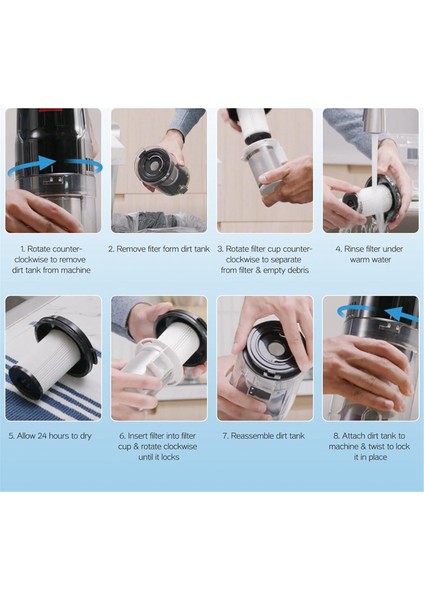 1. Rotate counter-clockwise to remove dirt tank from machine

2. Remove fiter form dirt tank

3. Rotate filter cup counter-clockwise to separate from filter & empty debris

4. Rinse filter under warm water

5. Allow 24 hours to dry

6. Insert filter into filter cup & rotate clockwise until it locks

7. Reassemble dirt tank

8. Attach dirt tank to machine & twist to lock it in place