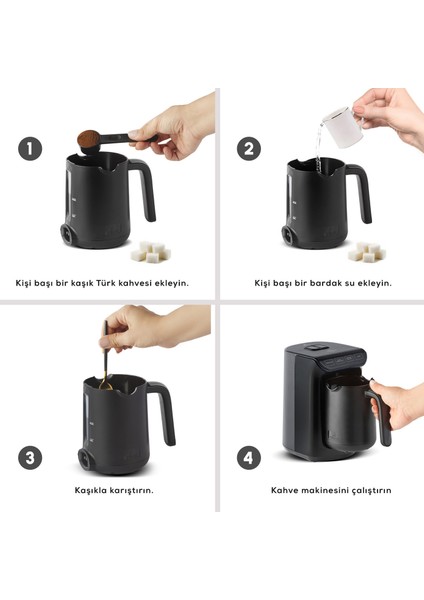 1

Kişi başı bir kaşık Türk kahvesi ekleyin.

2

Kişi başı bir bardak su ekleyin.

3

Kaşıkla karıştırın.

4

Kahve makinesini çalıştırın