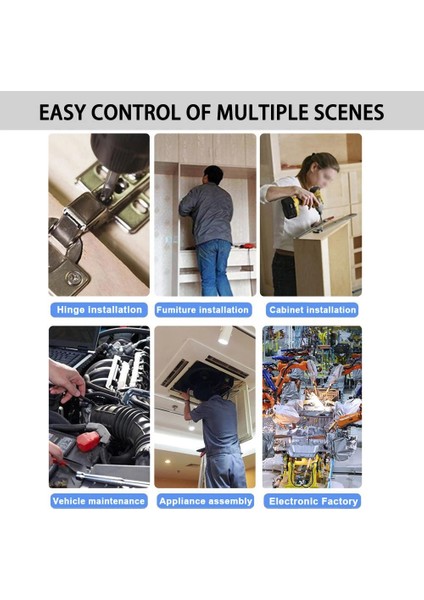 EASY CONTROL OF MULTIPLE SCENES

Hinge installation

Fumiture installation

Cabinet installation

Vehicle maintenance

Appliance assembly

Electronic Factory