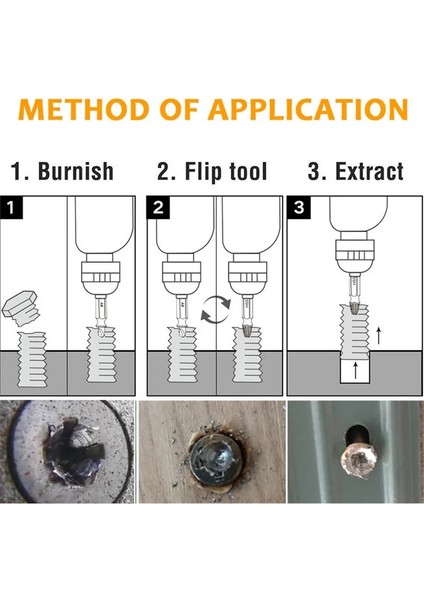 METHOD OF APPLICATION

1. Burnish 2. Flip tool 3. Extract

1

2

3