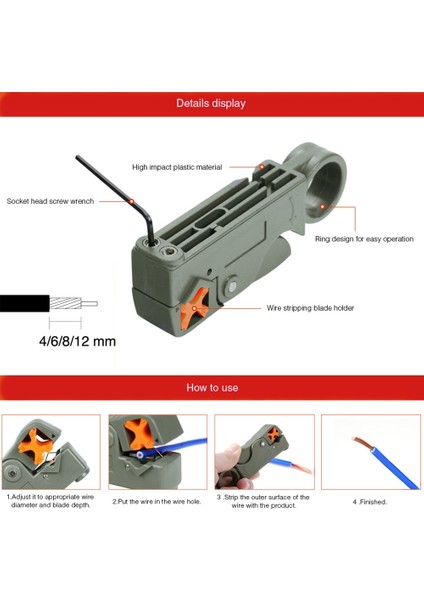 Details display

High impact plastic material

Socket head screw wrench

Ring design for easy operation

Wire stripping blade holder

4/6/8/12 mm

How to use

1.Adjust it to appropriate wire diameter and blade depth.

2.Put the wire in the wire hole.

3 .Strip the outer surface of the wire with the product.

4 .Finished.