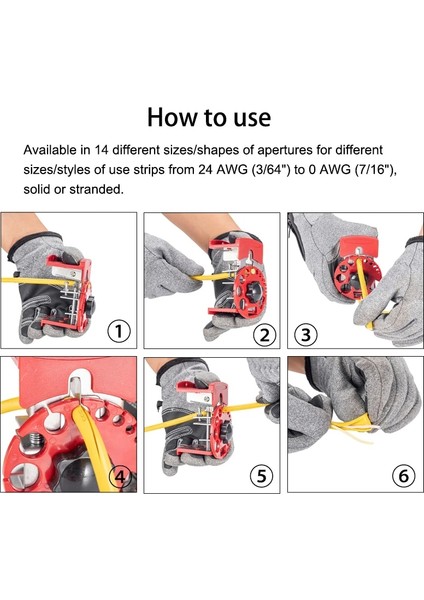 How to use

Available in 14 different sizes/shapes of apertures for different sizes/styles of use strips from 24 AWG (3/64") to 0 AWG (7/16"), solid or stranded.

①

②

③

④

⑤

⑥