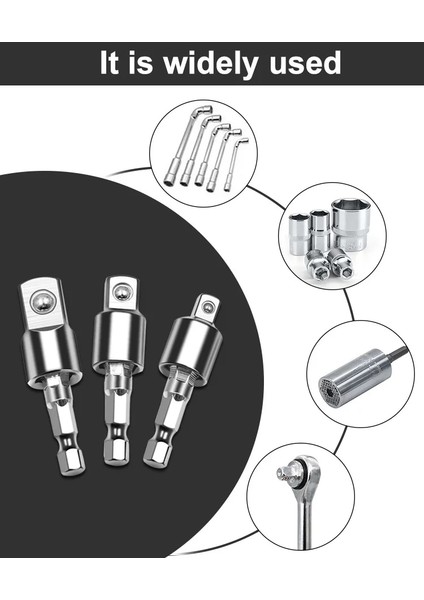 It is widely used