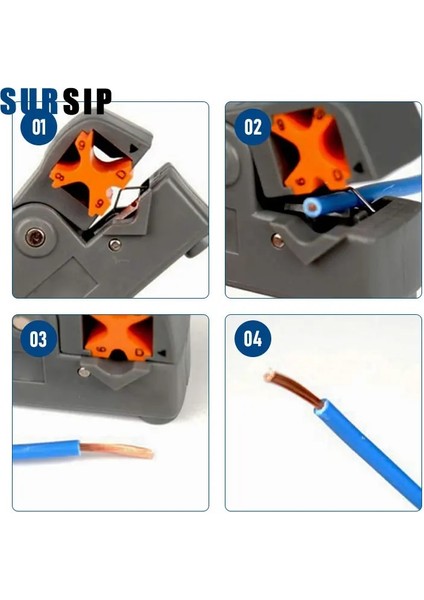 SURSIP

01

02

03

04