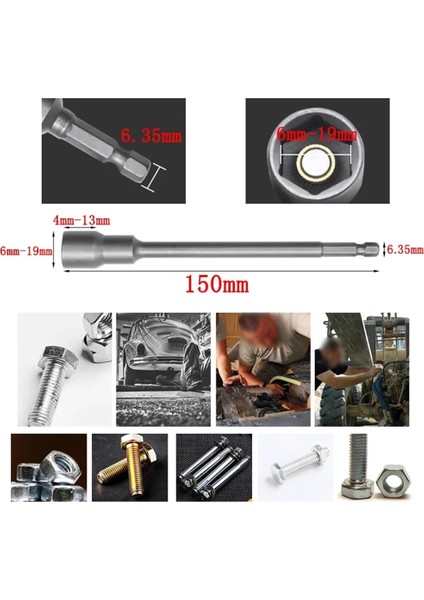 6.35mm

6mm-19mm

4mm-13mm

6mm-19mm

6.35mm

150mm