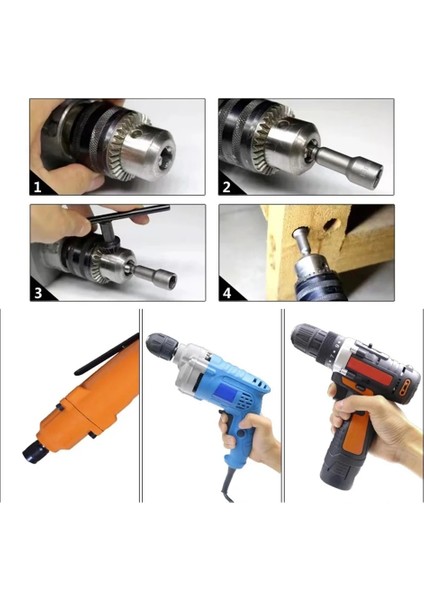 1
2
3
4