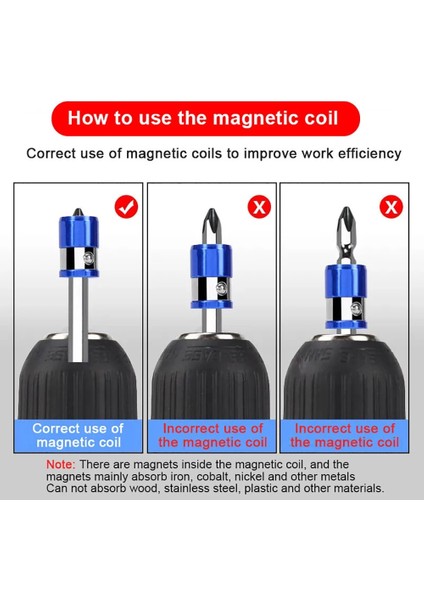 How to use the magnetic coil

Correct use of magnetic coils to improve work efficiency

Correct use of magnetic coil

Incorrect use of the magnetic coil

Incorrect use of the magnetic coil

Note: There are magnets inside the magnetic coil, and the magnets mainly absorb iron, cobalt, nickel and other metals Can not absorb wood, stainless steel, plastic and other materials.