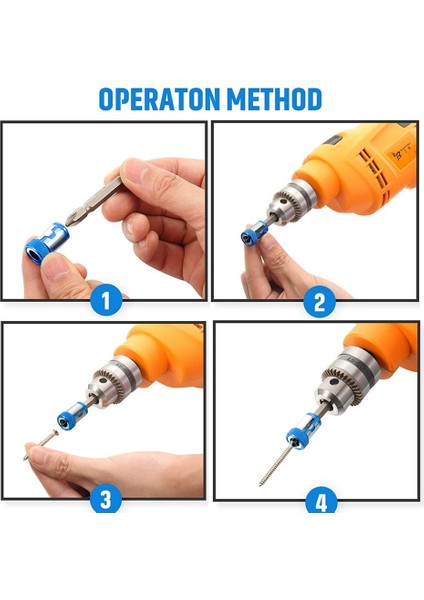 OPERATON METHOD

1

2

3

4