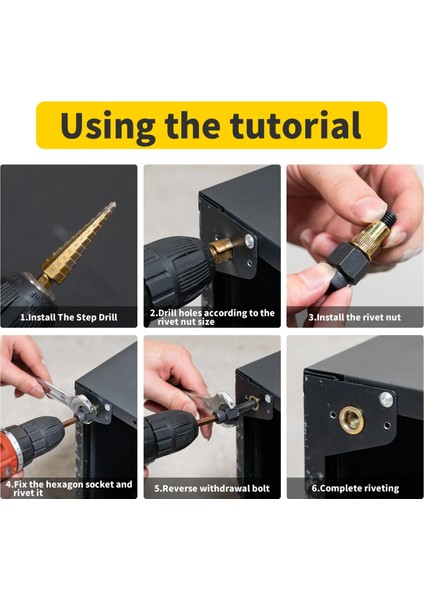 Using the tutorial

1.Install The Step Drill

2.Drill holes according to the rivet nut size

3.Install the rivet nut

4.Fix the hexagon socket and rivet it

5.Reverse withdrawal bolt

6.Complete riveting