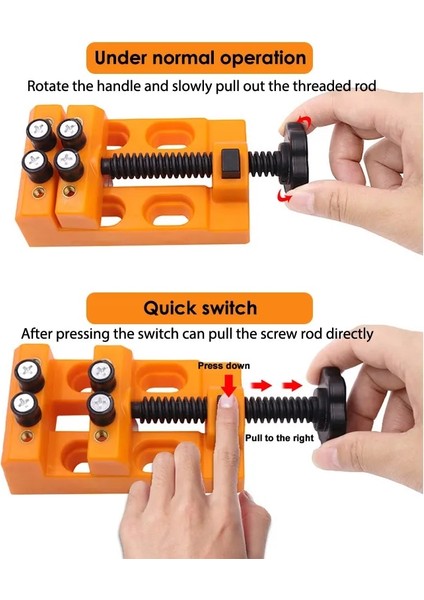 Under normal operation

Rotate the handle and slowly pull out the threaded rod

Quick switch

After pressing the switch can pull the screw rod directly

Press down

Pull to the right