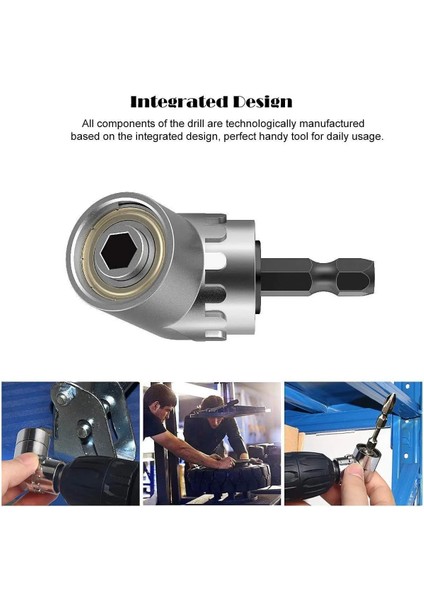 Integrated Design

All components of the drill are technologically manufactured based on the integrated design, perfect handy tool for daily usage.