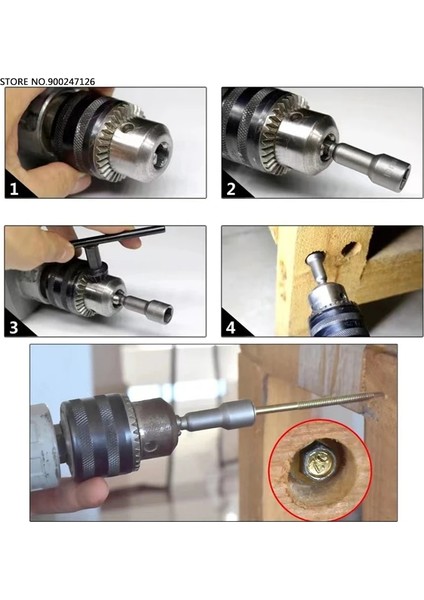 STORE NO.900247126

1

2

3

4