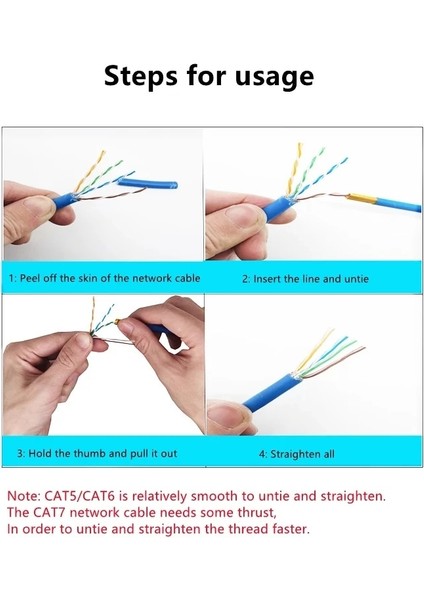 Steps for usage

1: Peel off the skin of the network cable

2: Insert the line and untie

3: Hold the thumb and pull it out

4: Straighten all

Note: CAT5/CAT6 is relatively smooth to untie and straighten.
The CAT7 network cable needs some thrust,
In order to untie and straighten the thread faster.