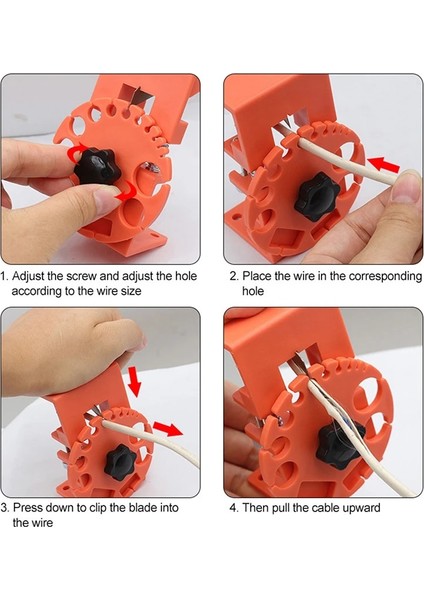 1. Adjust the screw and adjust the hole according to the wire size

2. Place the wire in the corresponding hole

3. Press down to clip the blade into the wire

4. Then pull the cable upward