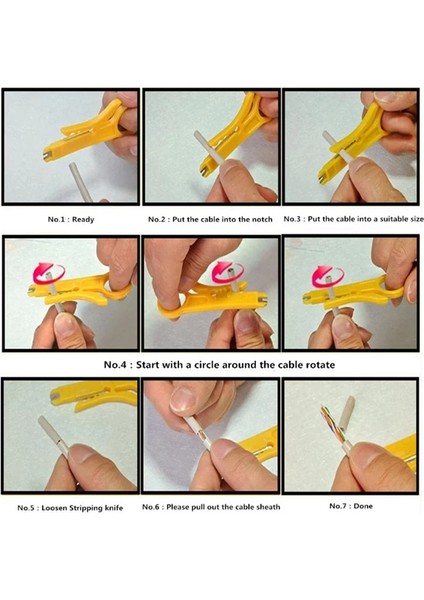 No.1 : Ready

No.2 : Put the cable into the notch

No.3 : Put the cable into a suitable size

No.4 : Start with a circle around the cable rotate

No.5 : Loosen Stripping knife

No.6 : Please pull out the cable sheath

No.7 : Done