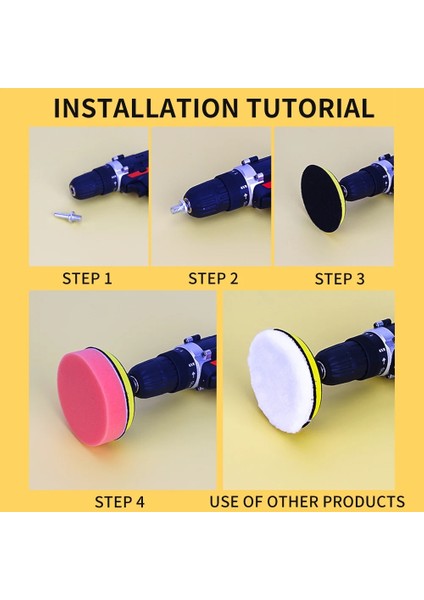 INSTALLATION TUTORIAL

STEP 1

STEP 2

STEP 3

STEP 4

USE OF OTHER PRODUCTS