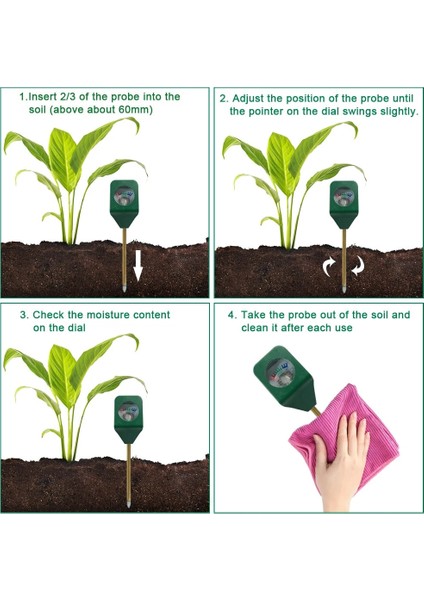 1.Insert 2/3 of the probe into the soil (above about 60mm)

2. Adjust the position of the probe until the pointer on the dial swings slightly.

3. Check the moisture content on the dial

4. Take the probe out of the soil and clean it after each use