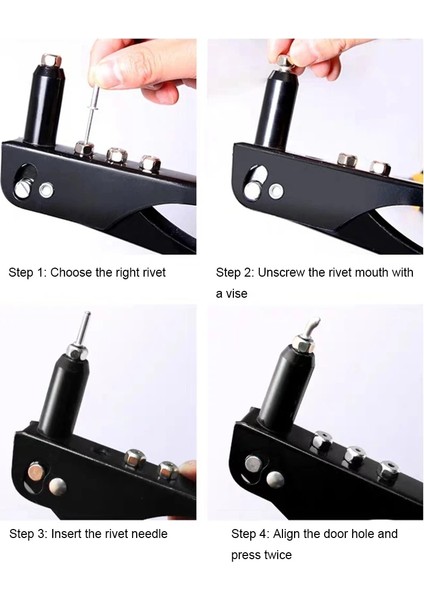 Step 1: Choose the right rivet

Step 2: Unscrew the rivet mouth with a vise

Step 3: Insert the rivet needle

Step 4: Align the door hole and press twice