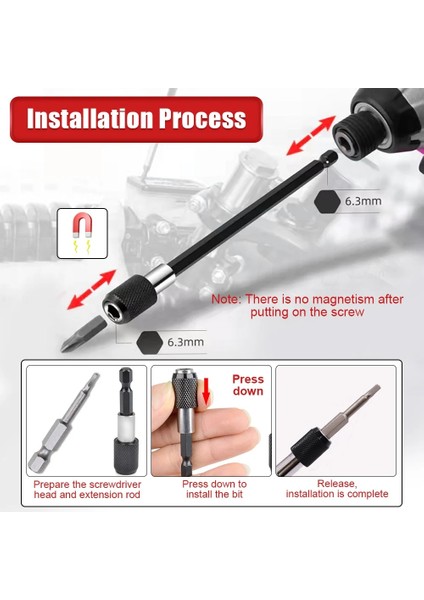 Installation Process

6.3mm

Note: There is no magnetism after putting on the screw

6.3mm

Press down

Prepare the screwdriver head and extension rod

Press down to install the bit

Release, installation is complete