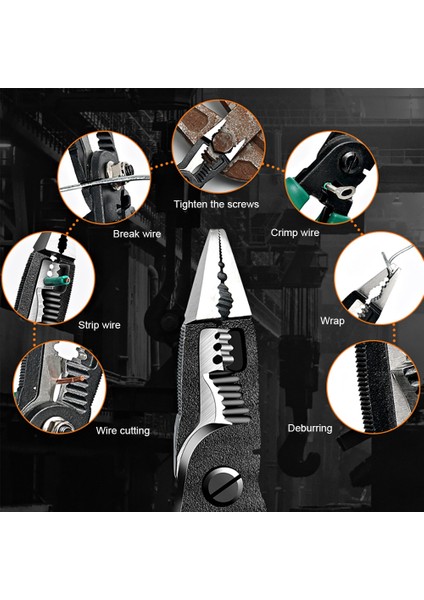 Tighten the screws

Break wire

Crimp wire

Strip wire

Wrap

Wire cutting

Deburring