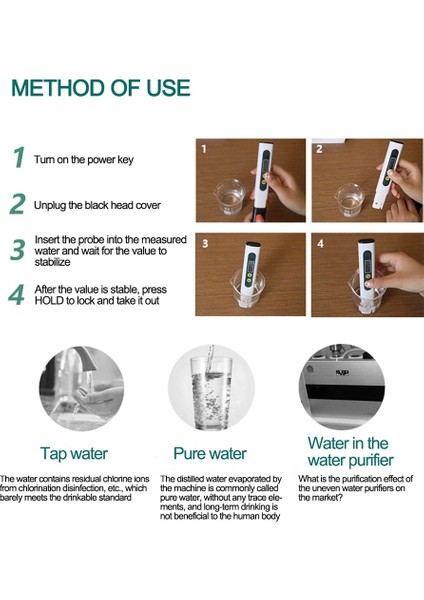 METHOD OF USE

1 Turn on the power key

2 Unplug the black head cover

3 Insert the probe into the measured water and wait for the value to stabilize

4 After the value is stable, press HOLD to lock and take it out

1

2

3

4

Tap water

The water contains residual chlorine ions from chlorination disinfection, etc., which barely meets the drinkable standard

Pure water

The distilled water evaporated by the machine is commonly called pure water, without any trace elements, and long-term drinking is not beneficial to the human body

Water in the water purifier

What is the purification effect of the uneven water purifiers on the market?