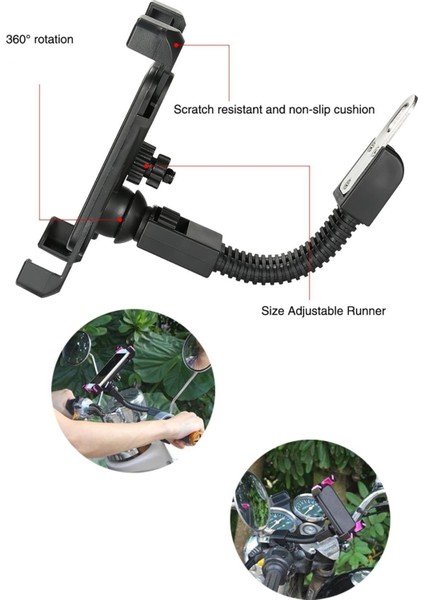 360° rotation

Scratch resistant and non-slip cushion

Size Adjustable Runner