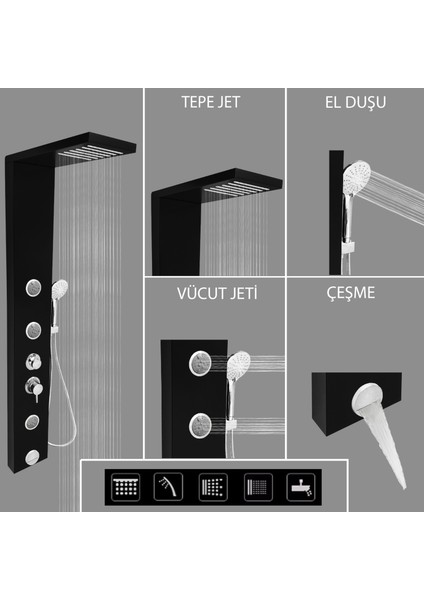 TEPE JET

EL DUŞU

VÜCUT JETİ

ÇEŞME