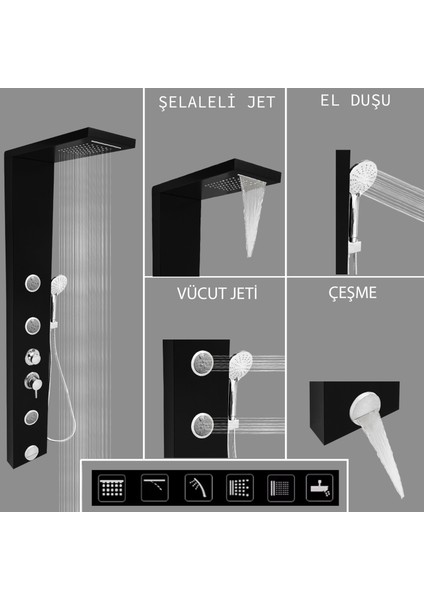 ŞELALELİ JET

EL DUŞU

VÜCUT JETİ

ÇEŞME