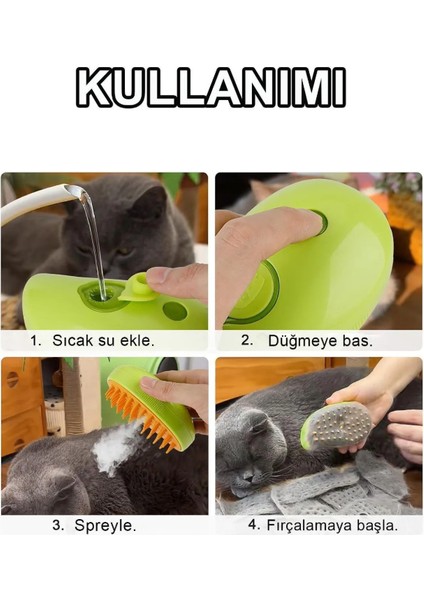 KULLANIMI

1. Sıcak su ekle.

2. Düğmeye bas.

3. Spreyle.

4. Fırçalamaya başla.