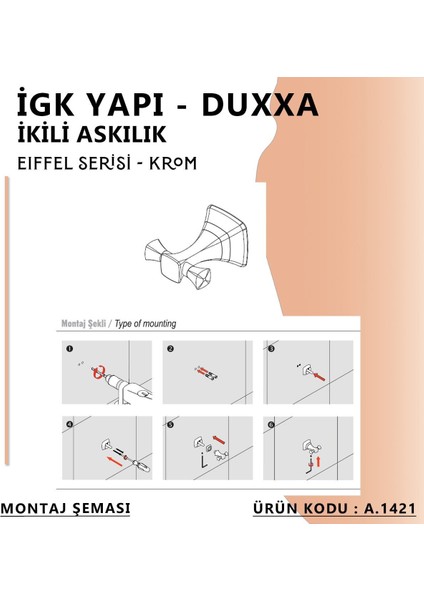 İGK YAPI - DUXXA
İKİLİ ASKILIK
EIFFEL SERİSİ - KROM

Montaj Şekli / Type of mounting

1
2
3
4
5
6

MONTAJ ŞEMASI
ÜRÜN KODU : A.1421