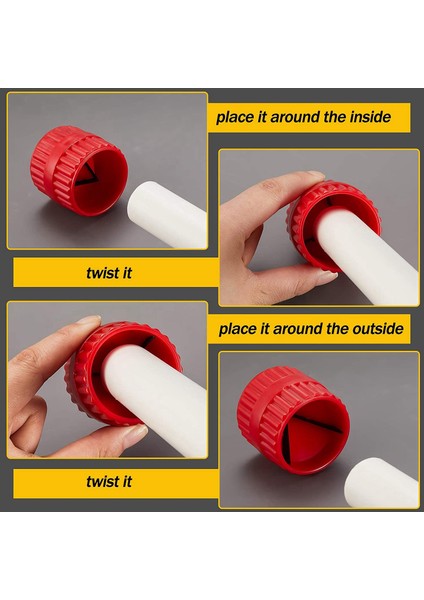 place it around the inside

twist it

place it around the outside

twist it