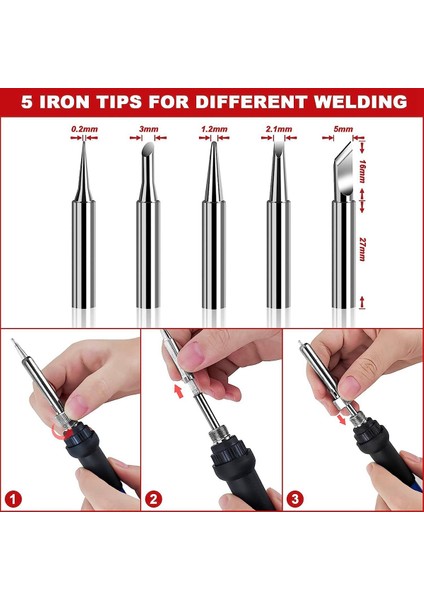 5 IRON TIPS FOR DIFFERENT WELDING

0.2mm

3mm

1.2mm

2.1mm

5mm

16mm

27mm

1

2

3