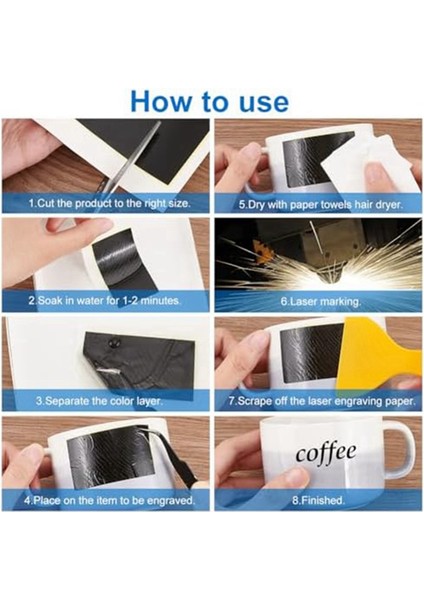 How to use

1.Cut the product to the right size.

2.Soak in water for 1-2 minutes.

3.Separate the color layer.

4.Place on the item to be engraved.

5.Dry with paper towels hair dryer.

6.Laser marking.

7.Scrape off the laser engraving paper.

coffee

8.Finished.