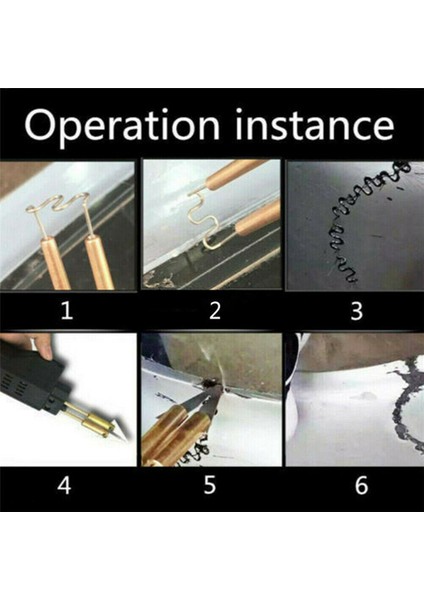 Operation instance

1

2

3

4

5

6