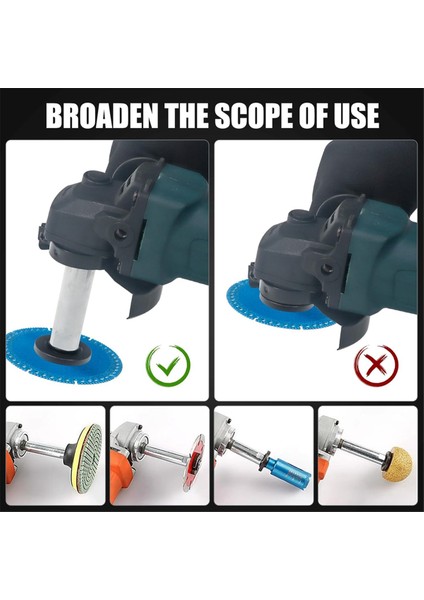 BROADEN THE SCOPE OF USE