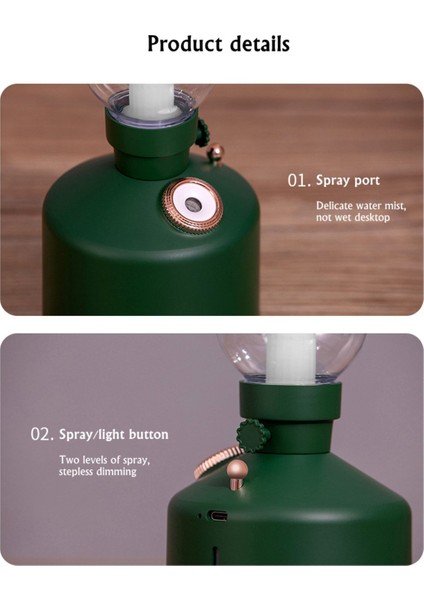 Product details

01. Spray port

Delicate water mist, not wet desktop

02. Spray/light button

Two levels of spray, stepless dimming